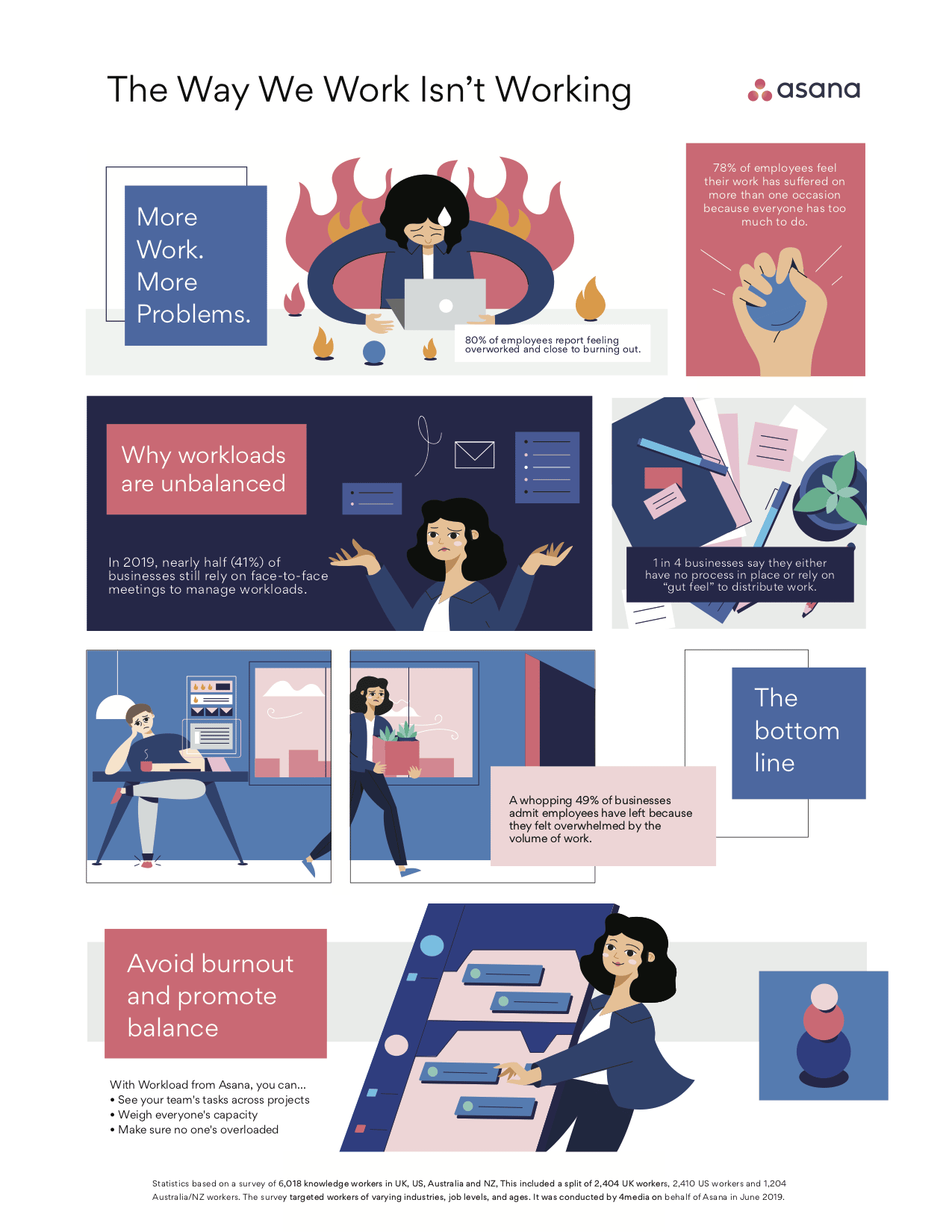 The Way We Work Isn't Working

asana

More Work. More Problems.

80% of employees report feeling overworked and close to burning out.

78% of employees feel their work has suffered on more than one occasion because everyone has too much to do.

Why workloads are unbalanced

In 2019, nearly half (41%) of businesses still rely on face-to-face meetings to manage workloads.

1 in 4 businesses say they either have no process in place or rely on "gut feel" to distribute work.

The bottom line

A whopping 49% of businesses admit employees have left because they felt overwhelmed by the volume of work.

Avoid burnout and promote balance

With Workload from Asana, you can...
• See your team's tasks across projects
• Weigh everyone's capacity
• Make sure no one's overloaded

Statistics based on a survey of 6,018 knowledge workers in UK, US, Australia and NZ, This included a split of 2,404 UK workers, 2,410 US workers and 1,204 Australia/NZ workers. The survey targeted workers of varying industries, job levels, and ages. It was conducted by 4media on behalf of Asana in June 2019.